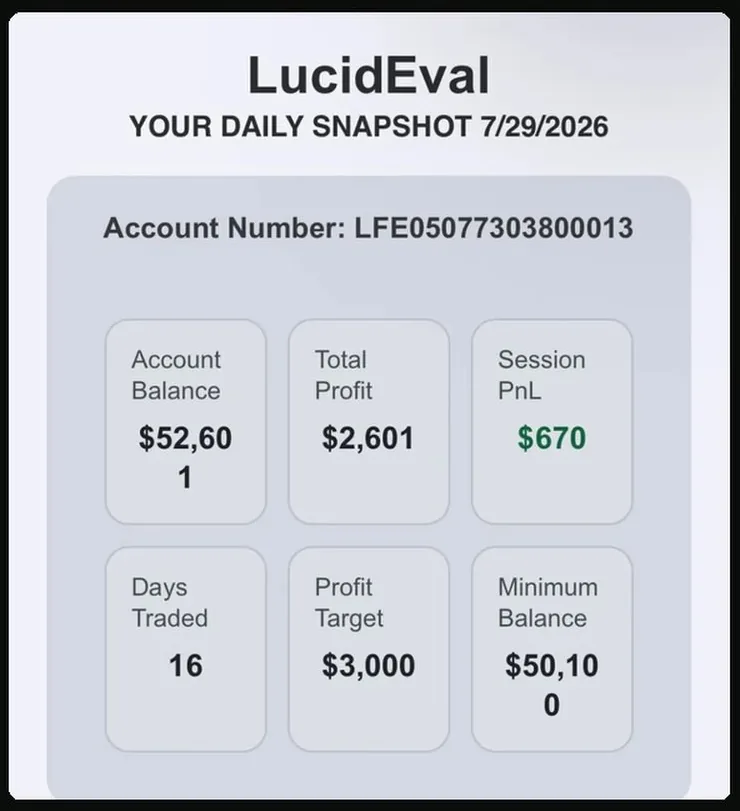 LucidEval
YOUR DAILY SNAPSHOT 7/29/2026

Account Number: LFE05077303800013

Account Balance
$52,601

Total Profit
$2,601

Session PnL
$670

Days Traded
16

Profit Target
$3,000

Minimum Balance
$50,100